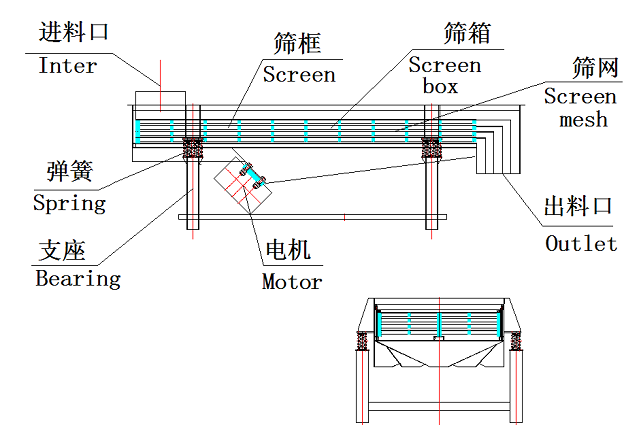 进料口
Inter

筛框
Screen

筛箱
Screen box

筛网
Screen mesh

弹簧
Spring

支座
Bearing

电机
Motor

出料口
Outlet